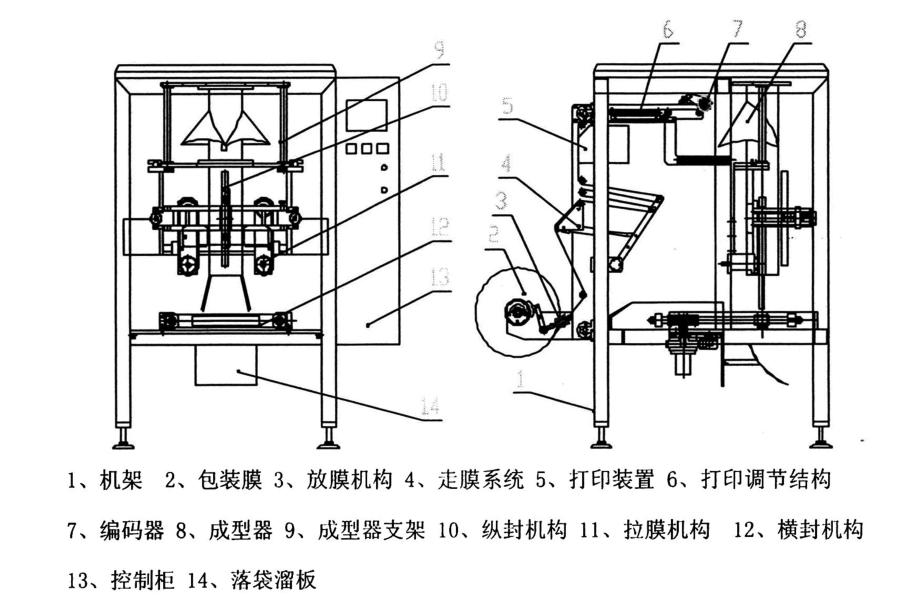 9
10
11
12
13
14
6
7
8
5
4
3
2
1

1、机架 2、包装膜 3、放膜机构 4、走膜系统 5、打印装置 6、打印调节结构

7、编码器 8、成型器 9、成型器支架 10、纵封机构 11、拉膜机构 12、横封机构

13、控制柜 14、落袋溜板